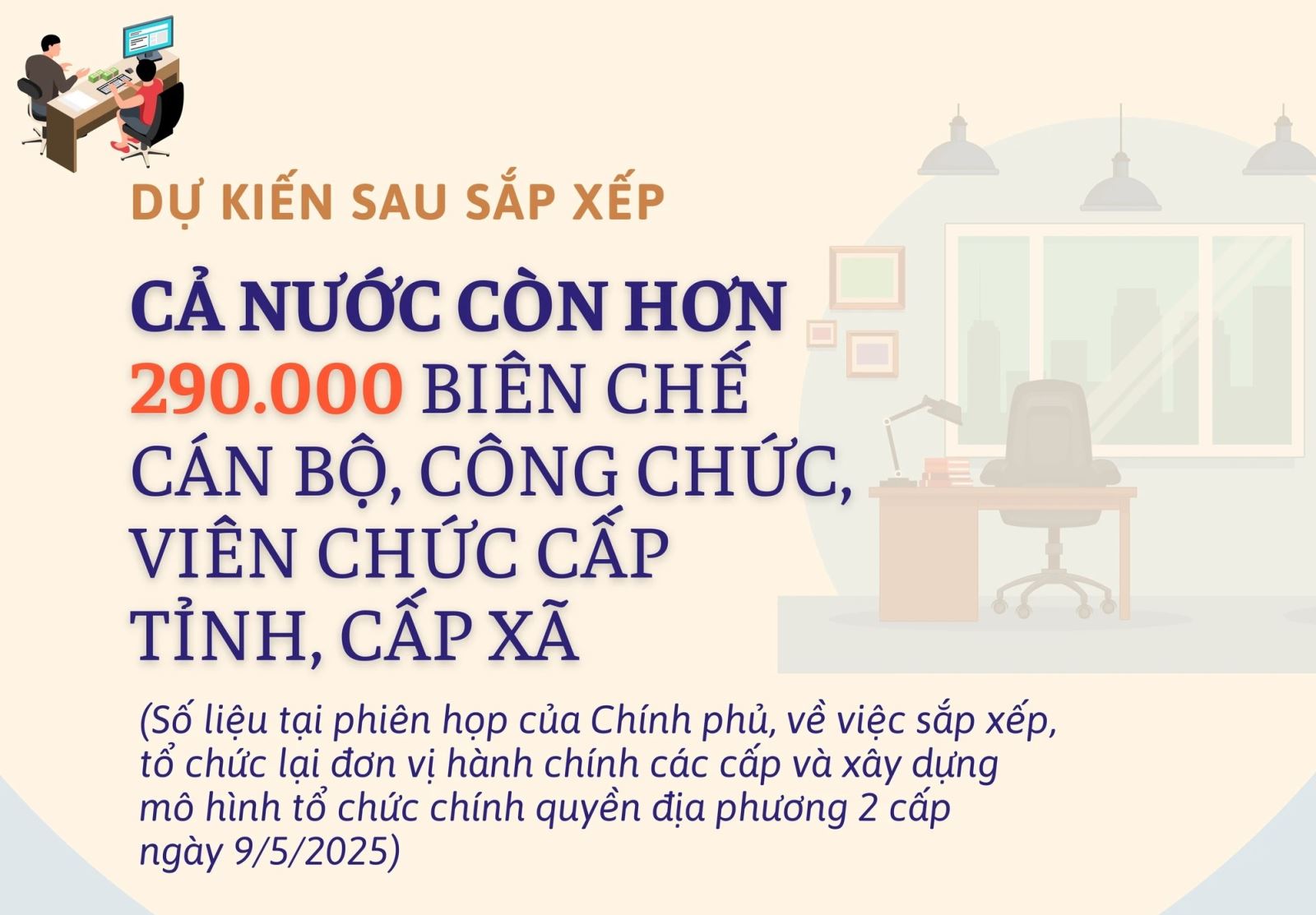 DỰ KIẾN SAU SẮP XẾP

CẢ NƯỚC CÒN HƠN 290.000 BIÊN CHẾ CÁN BỘ, CÔNG CHỨC, VIÊN CHỨC CẤP TỈNH, CẤP XÃ

(Số liệu tại phiên họp của Chính phủ, về việc sắp xếp, tổ chức lại đơn vị hành chính các cấp và xây dựng mô hình tổ chức chính quyền địa phương 2 cấp ngày 9/5/2025)