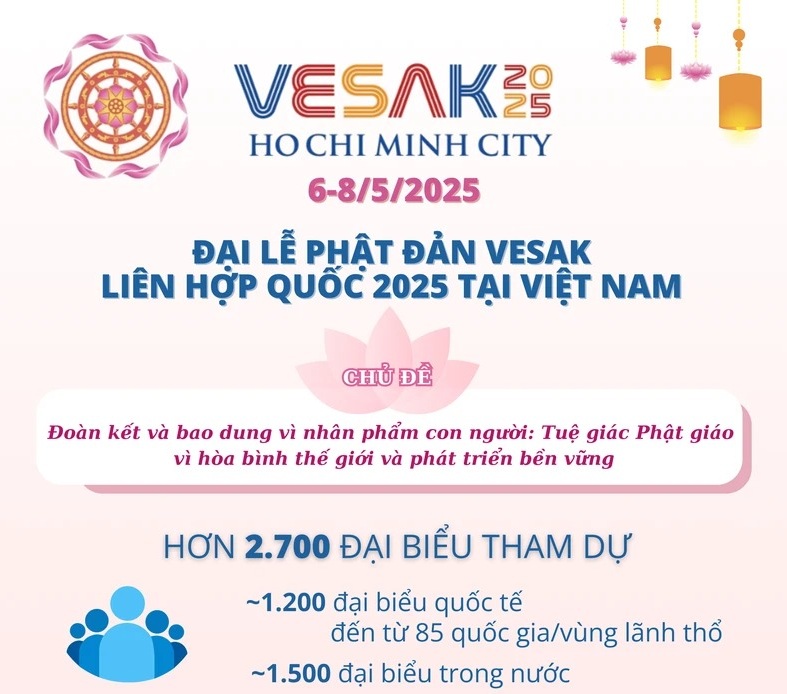 VESAK 2025
HO CHI MINH CITY
6-8/5/2025

ĐẠI LỄ PHẬT ĐẢN VESAK LIÊN HỢP QUỐC 2025 TẠI VIỆT NAM

CHỦ ĐỀ

Đoàn kết và bao dung vì nhân phẩm con người: Tuệ giác Phật giáo vì hòa bình thế giới và phát triển bền vững

HƠN 2.700 ĐẠI BIỂU THAM DỰ

~1.200 đại biểu quốc tế đến từ 85 quốc gia/vùng lãnh thổ

~1.500 đại biểu trong nước